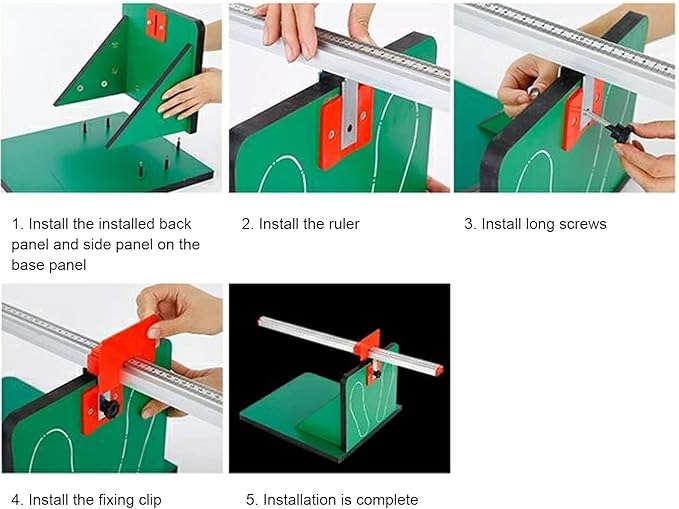 1. Install the installed back panel and side panel on the base panel

2. Install the ruler

3. Install long screws

4. Install the fixing clip

5. Installation is complete